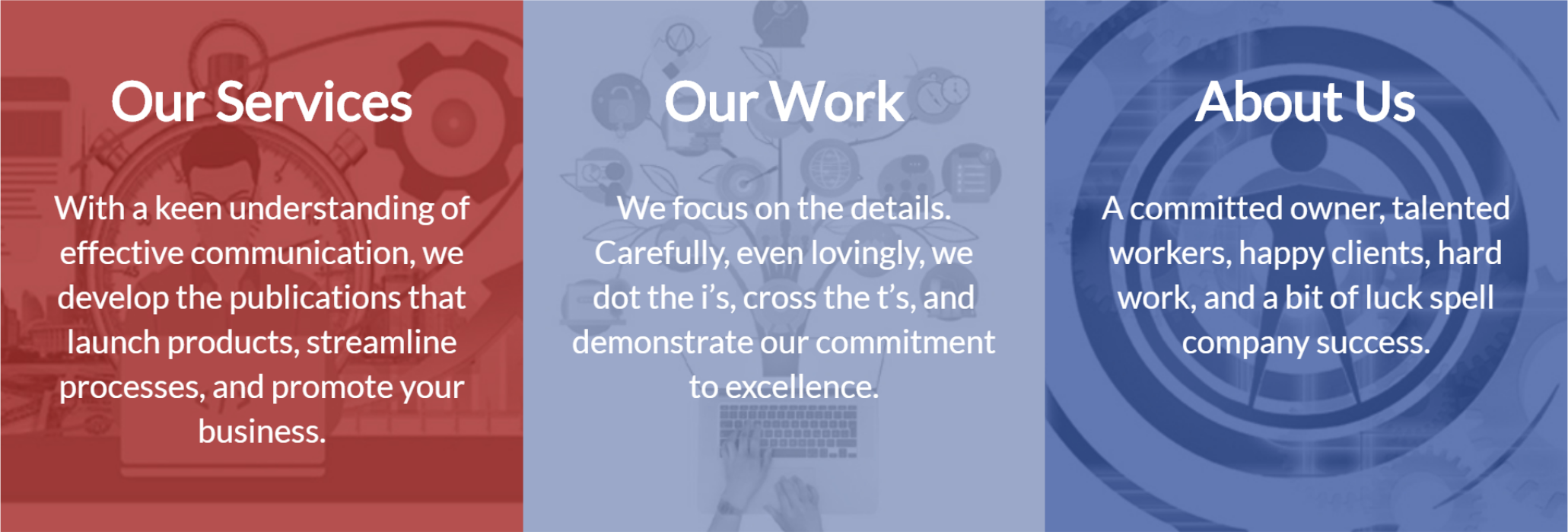 Our Services

With a keen understanding of effective communication, we develop the publications that launch products, streamline processes, and promote your business.

Our Work

We focus on the details. Carefully, even lovingly, we dot the i’s, cross the t’s, and demonstrate our commitment to excellence.

About Us

A committed owner, talented workers, happy clients, hard work, and a bit of luck spell company success.