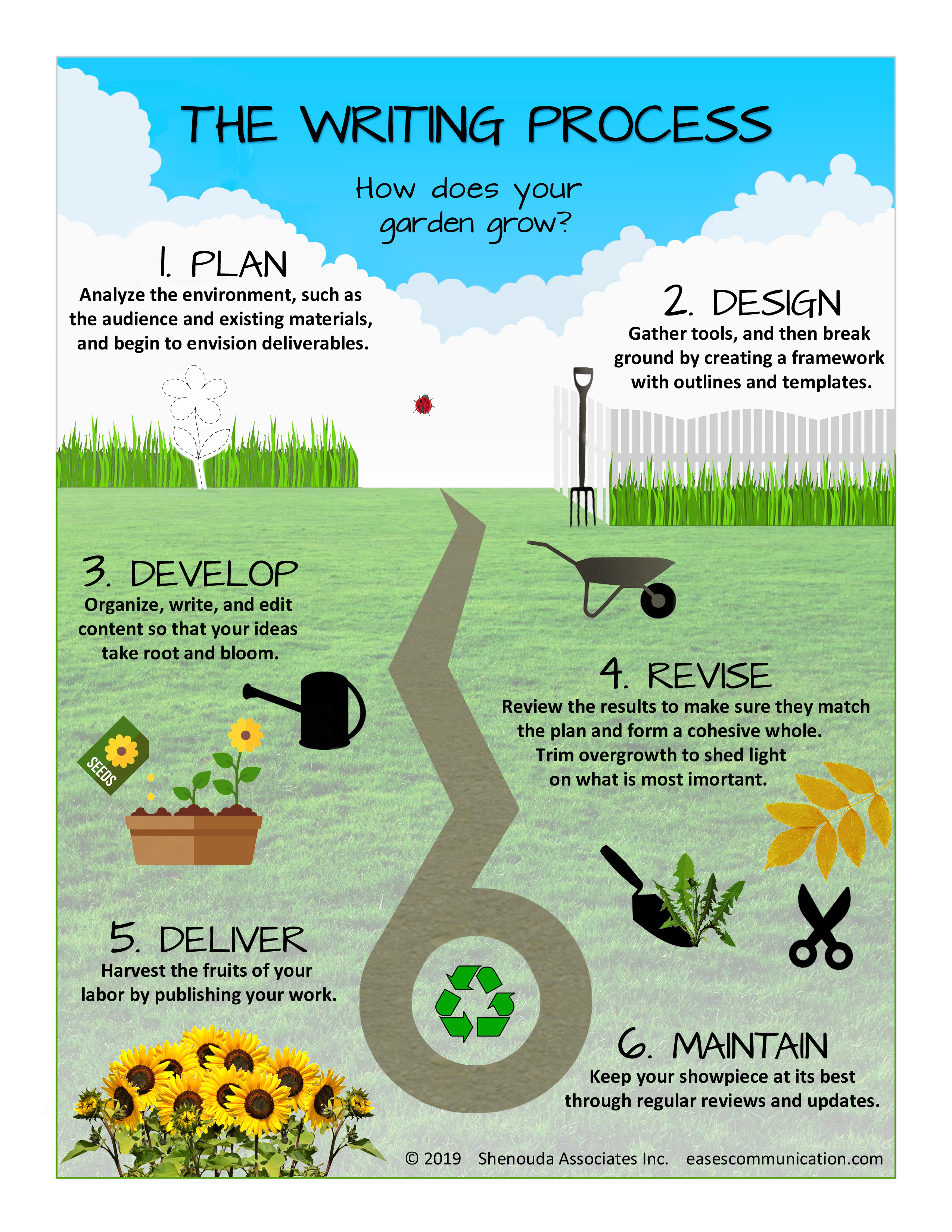 THE WRITING PROCESS

How does your garden grow?

1. PLAN
Analyze the environment, such as the audience and existing materials, and begin to envision deliverables.

2. DESIGN
Gather tools, and then break ground by creating a framework with outlines and templates.

3. DEVELOP
Organize, write, and edit content so that your ideas take root and bloom.

SEEDS

4. REVISE
Review the results to make sure they match the plan and form a cohesive whole. Trim overgrowth to shed light on what is most imortant.

5. DELIVER
Harvest the fruits of your labor by publishing your work.

6. MAINTAIN
Keep your showpiece at its best through regular reviews and updates.

© 2019 Shenouda Associates Inc. easescommunication.com